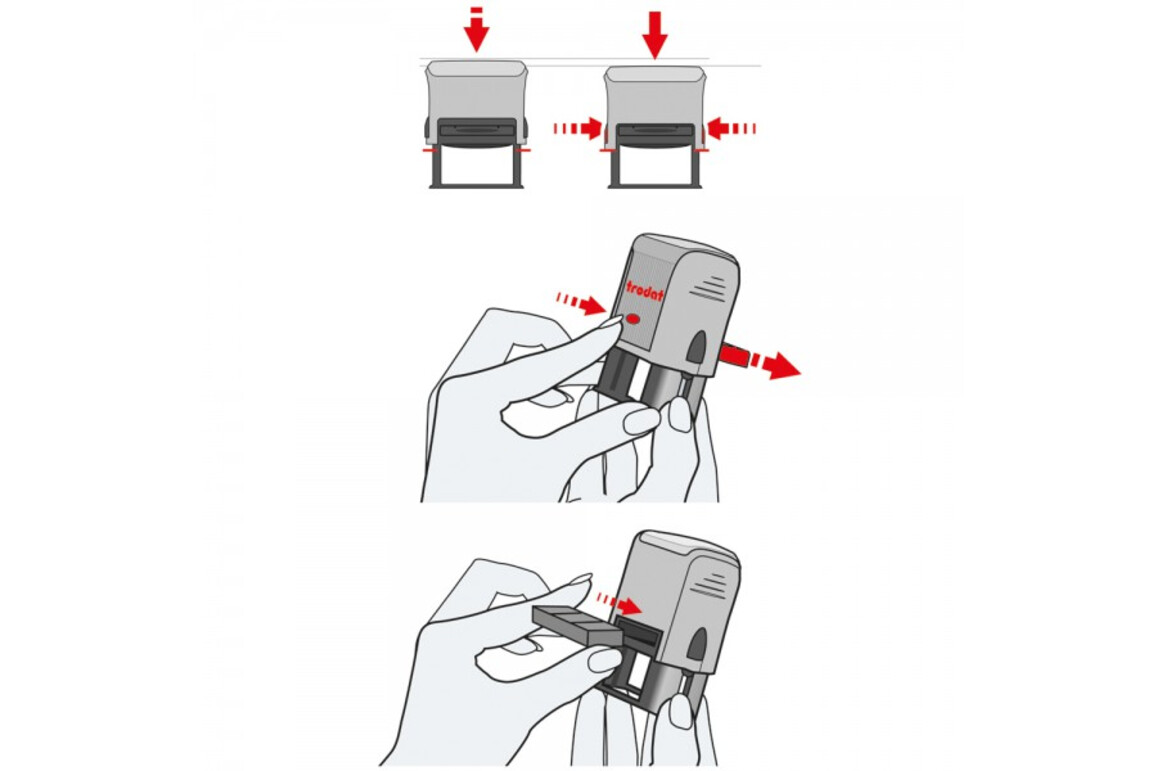 trodat