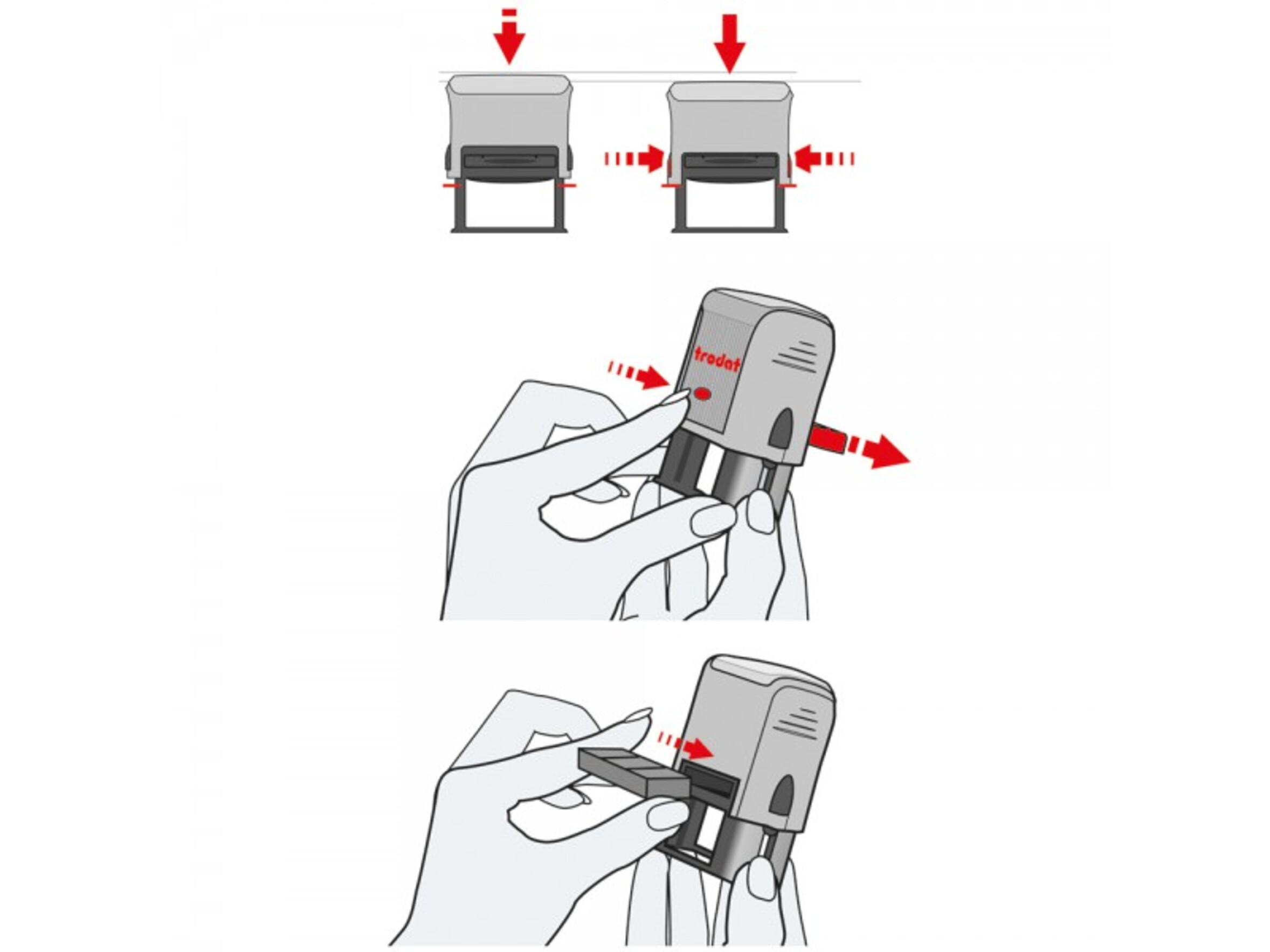 trodat